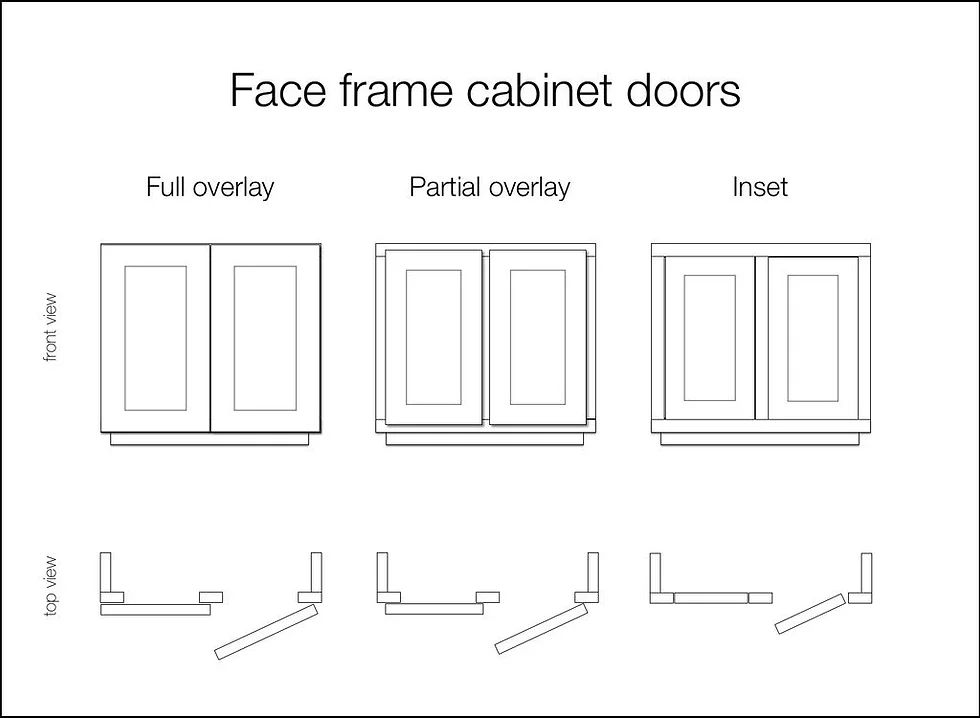 Face frame cabinet doors

Full overlay

Partial overlay

Inset

front view

top view